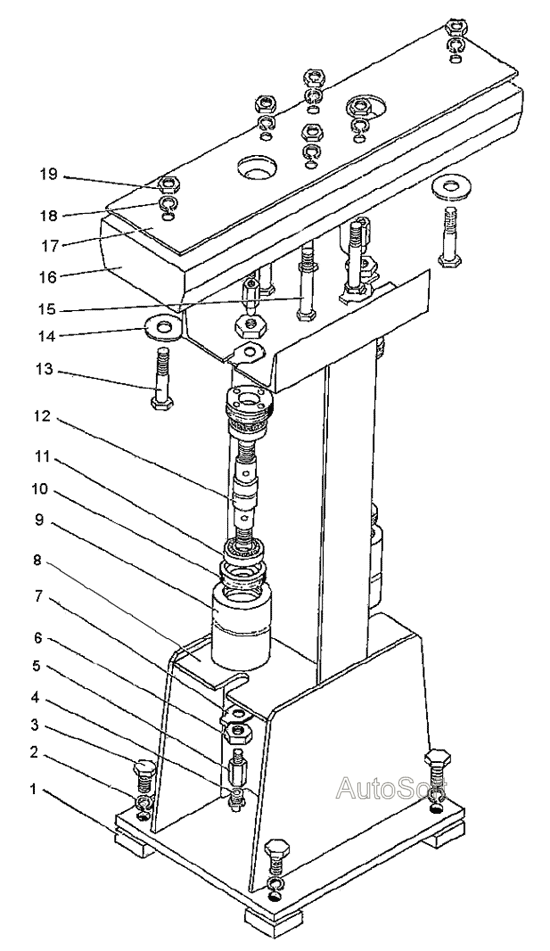 19
18
17
16
15
14
13
12
11
10
9
8
7
6
5
4
3
2
1
AutoSoft