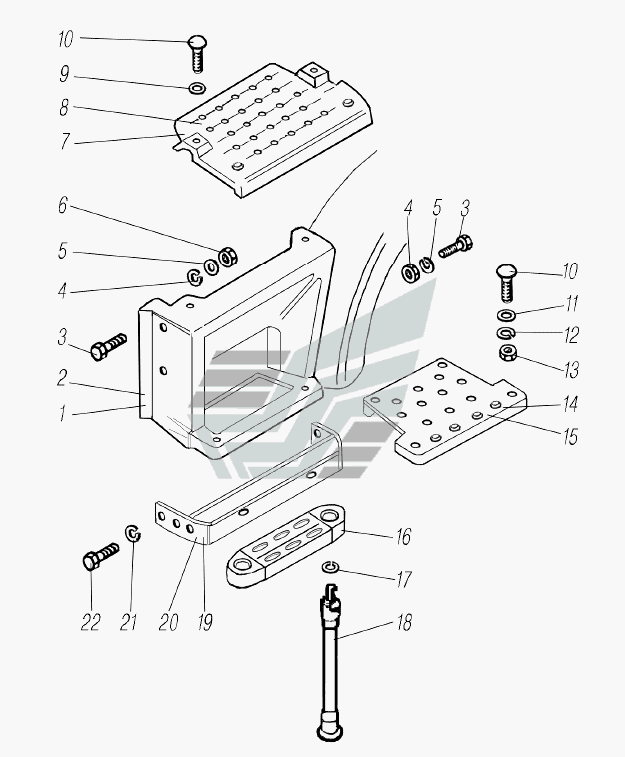 10
9
8
7
6
5
4
3
2
1
4
5
3
10
11
12
13
14
15
16
17
18
22
21
20
19