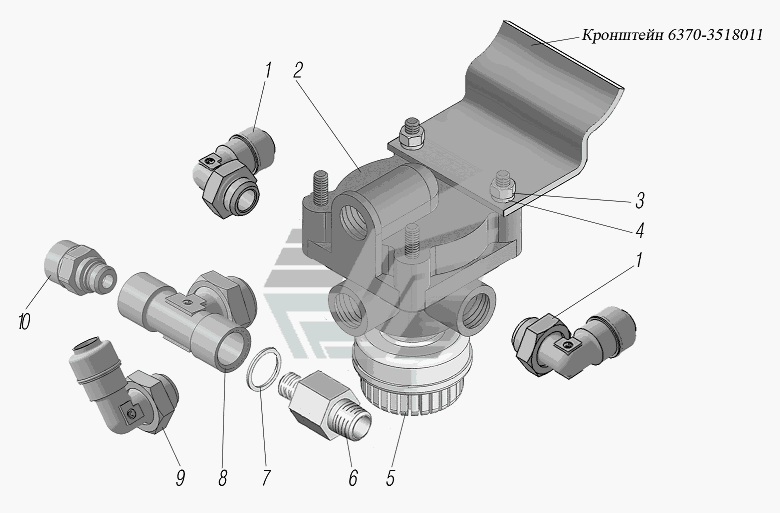 Кронштейн 6370-3518011

1

2

3

4

1

10

9

8

7

6

5