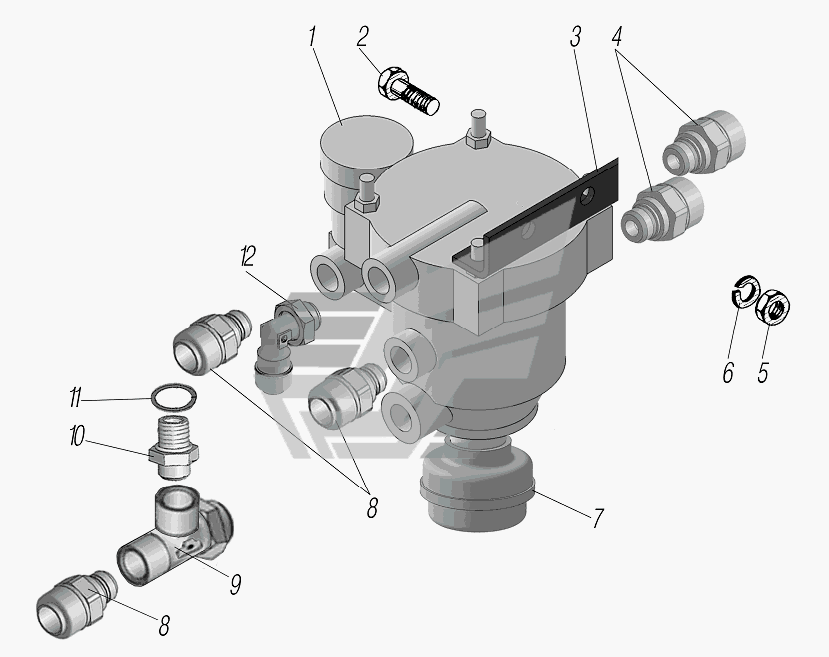 1
2
3
4
12
6
5
11
10
8
7
9
8