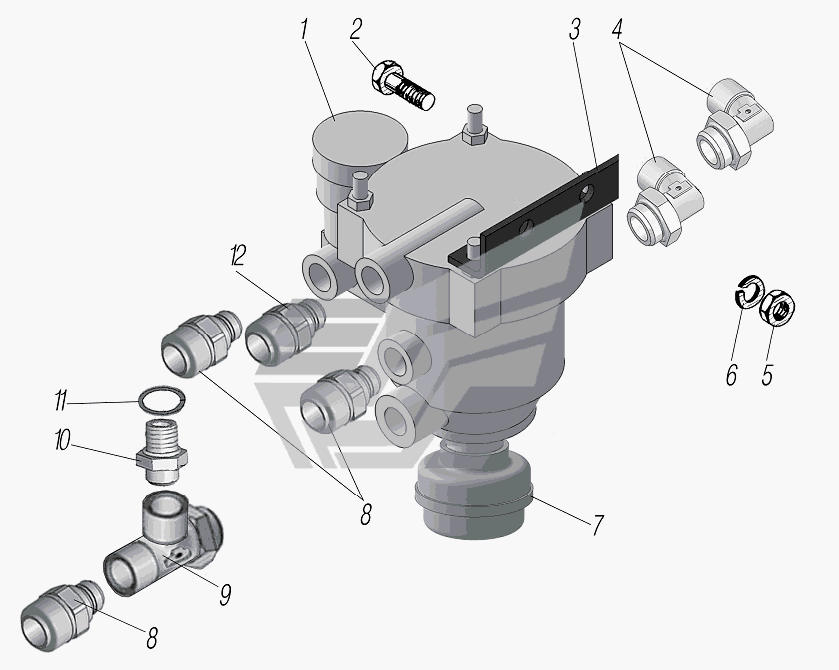 1
2
3
4
12
6
5
11
10
8
7
9
8