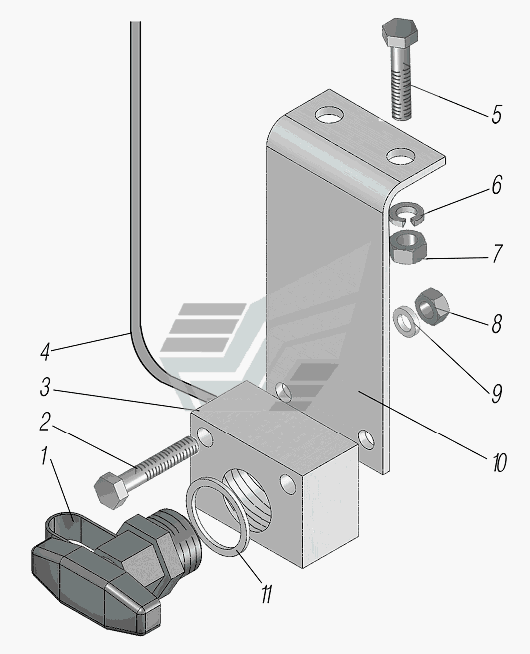 5
6
7
8
9
10
4
3
2
1
11