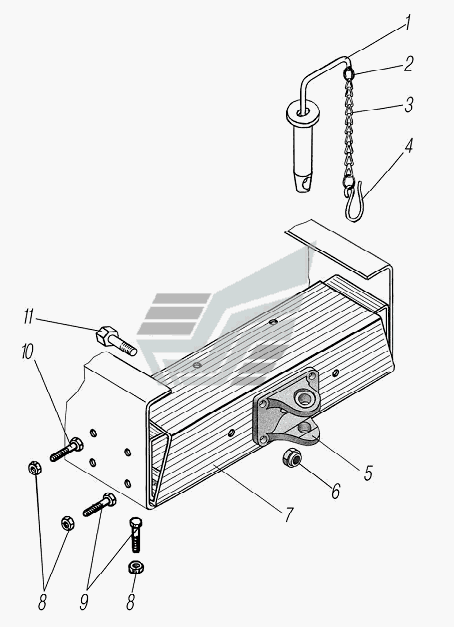 1
2
3
4
11
10
5
6
7
8
9
8