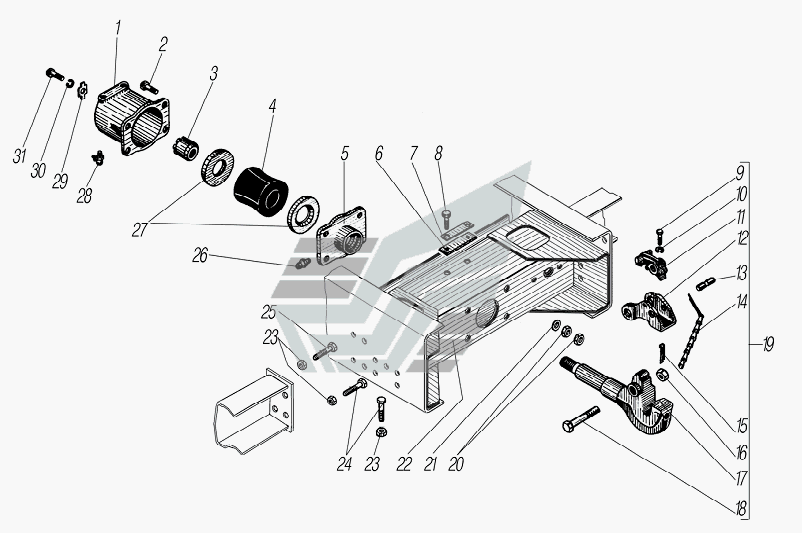 1
2
3
4
5
6
7
8
9
10
11
12
13
14
19
15
16
17
18
31
30
29
28
27
26
25
23
24
23
22
21
20