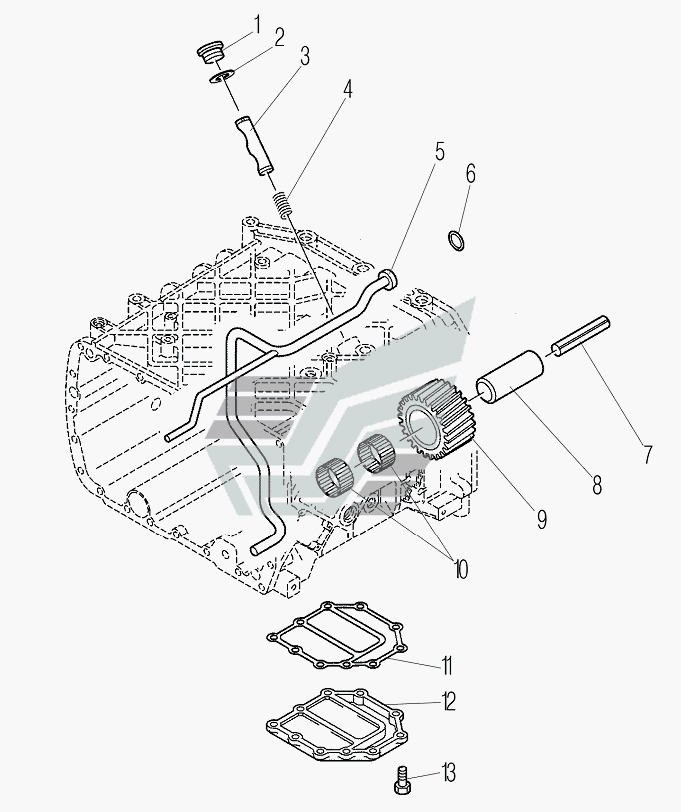 1
2
3
4
5
6
7
8
9
10
11
12
13