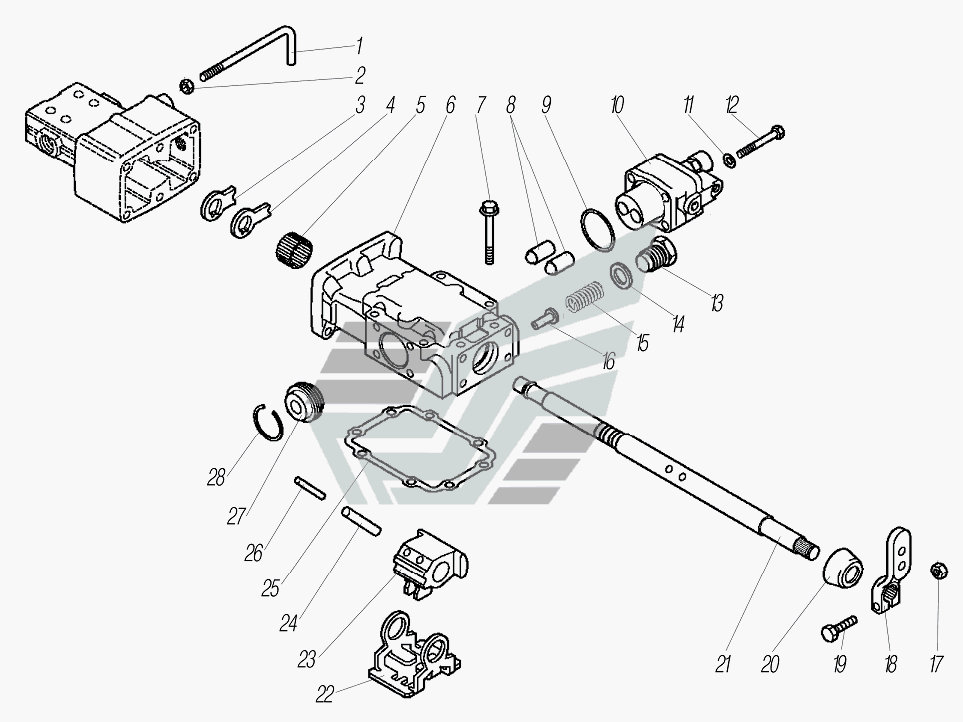 1
2
3
4
5
6
7
8
9
10
11
12
13
14
15
16
28
27
26
25
24
23
22
21
20
19
18
17