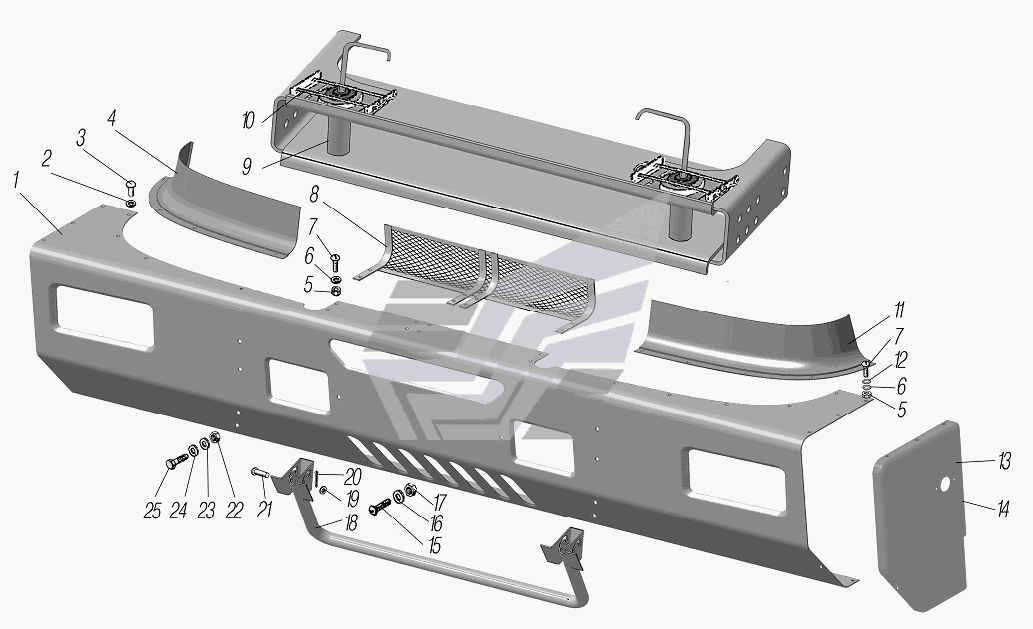 10
9
4
3
2
1
8
7
6
5
11
7
12
6
5
13
14
25
24
23
22
21
20
19
18
17
16
15