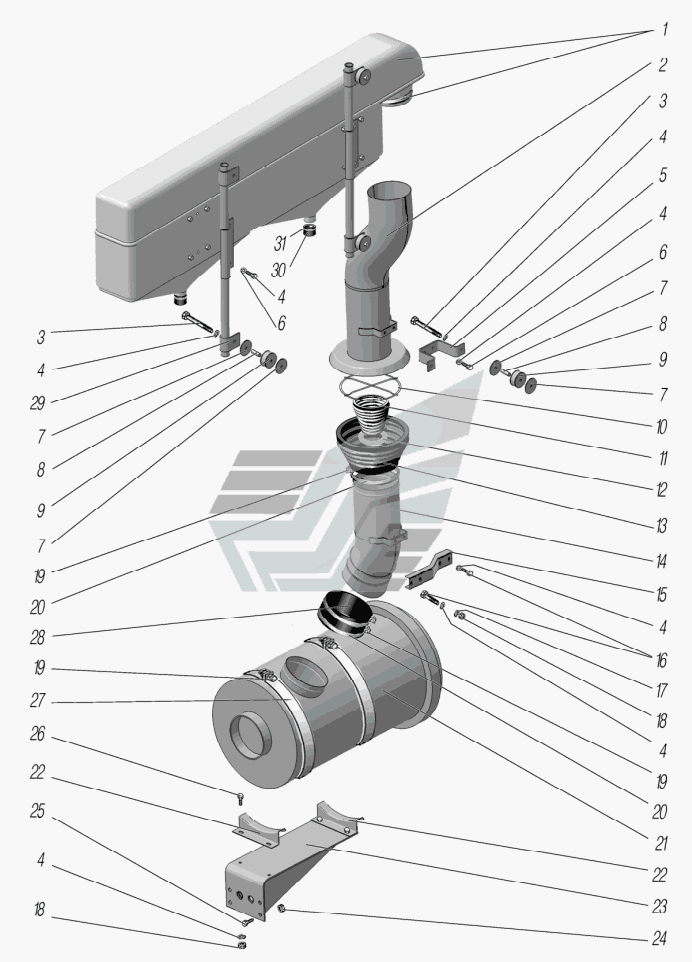 1
2
3
4
5
4
6
7
8
9
7
10
11
12
13
14
15
4
16
17
18
4
19
20
21
22
23
24
31
30
4
6
3
4
29
7
8
9
7
19
20
28
19
27
26
22
25
4
18