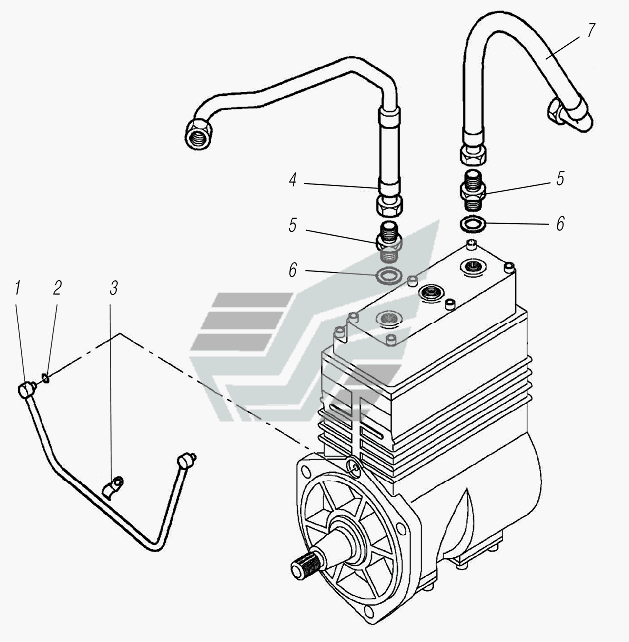 7
4
5
5
6
6
1
2
3