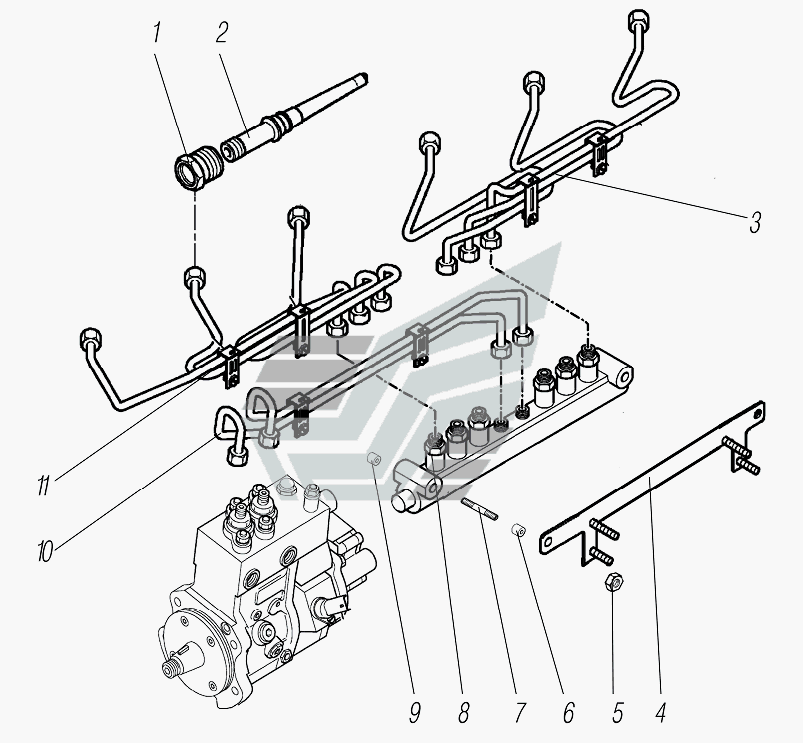 1
2
3
11
10
9
8
7
6
5
4