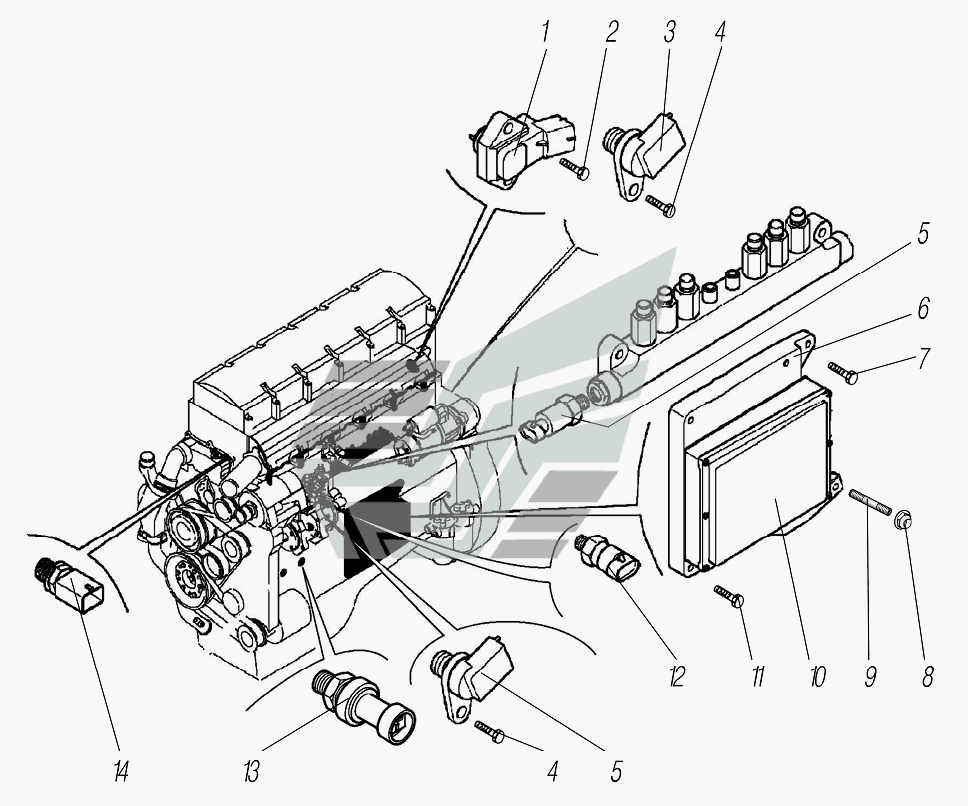 1
2
3
4
5
6
7
14
13
4
5
12
11
10
9
8