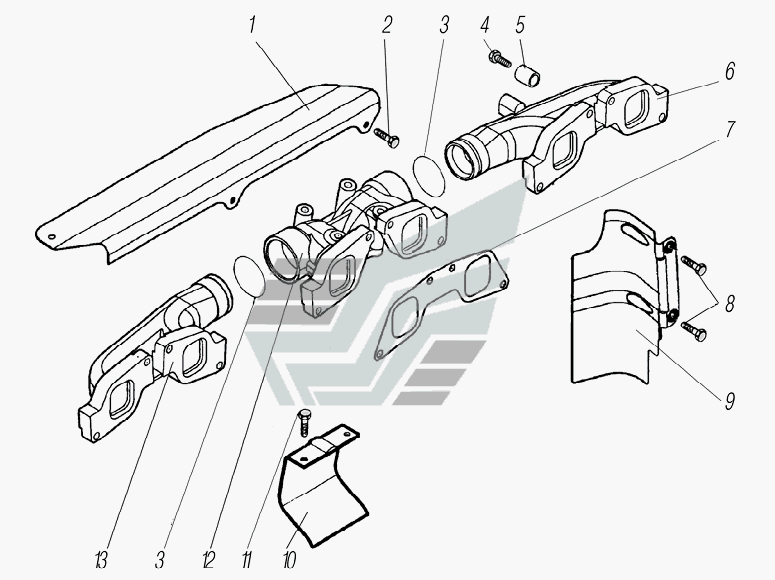 1
2
3
4
5
6
7
8
9
13
3
12
11
10