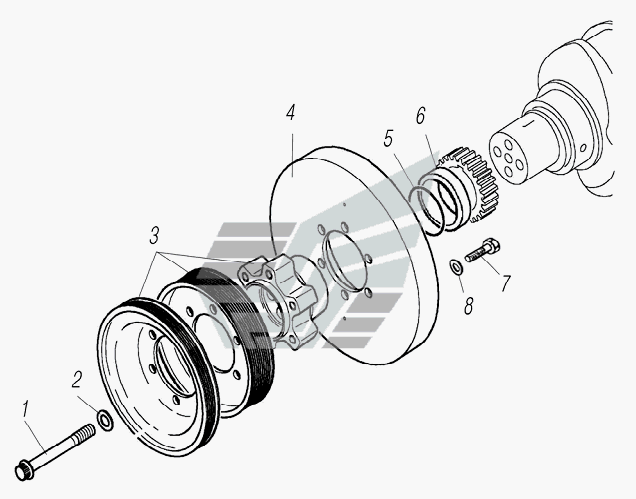 4
6
5
3
7
8
2
1