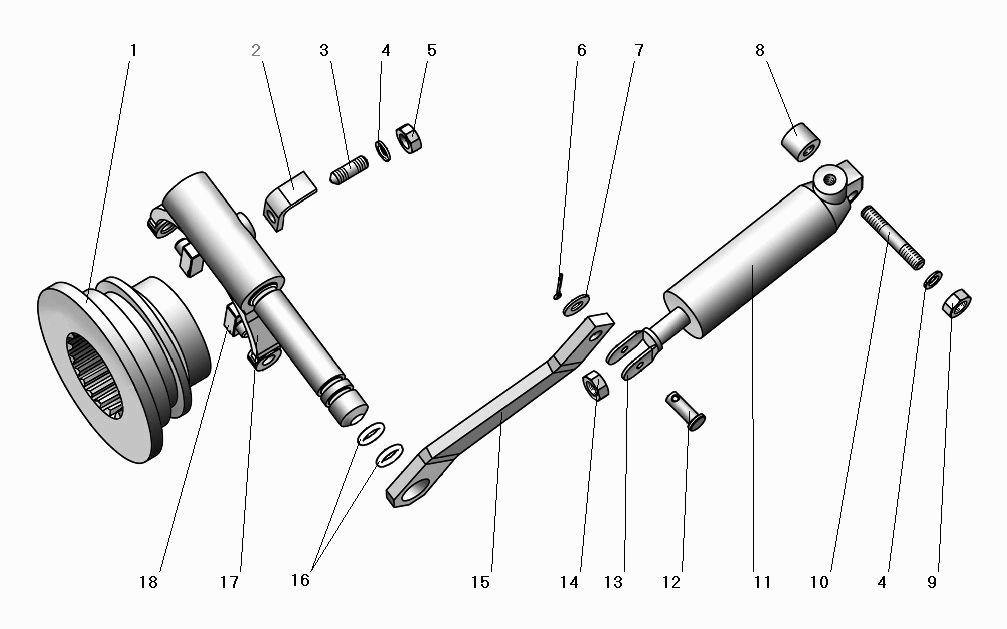 1
2
3
4
5
6
7
8
18
17
16
15
14
13
12
11
10
4
9