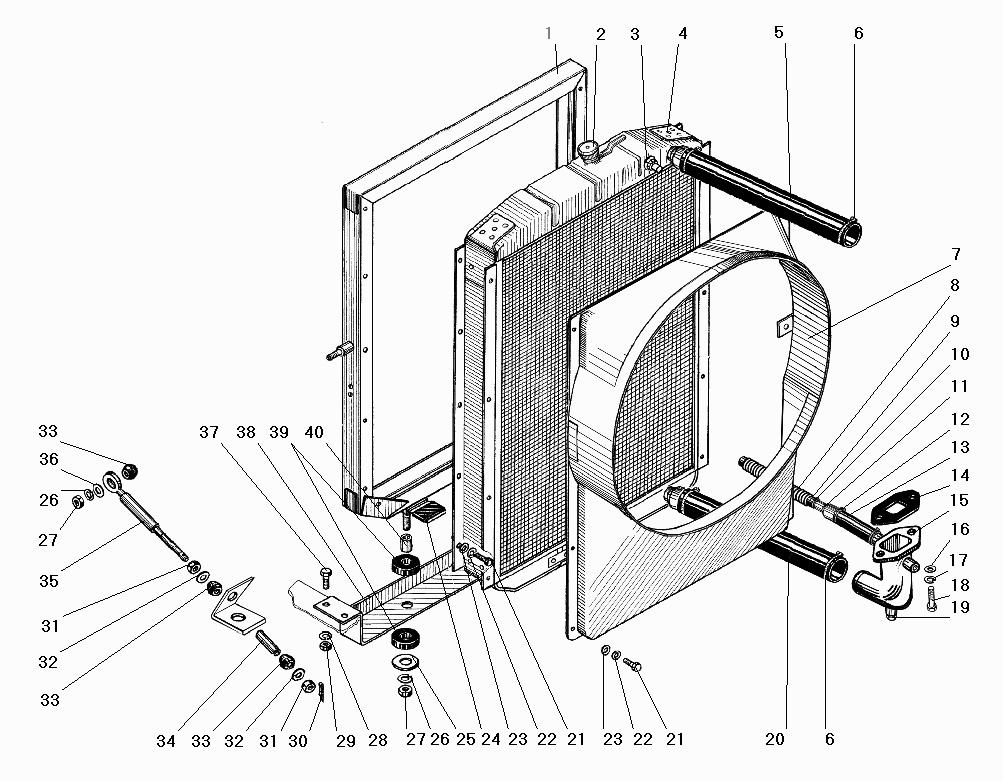 1 2 3 4 5 6
7
8
9
10
11
12
13
14
15
16
17
18
19
33
36
26
27
35
31
32
33
37 38 39 40
34 33 32 31 30 29 28 27 26 25 24 23 22 21 23 22 21 20 6