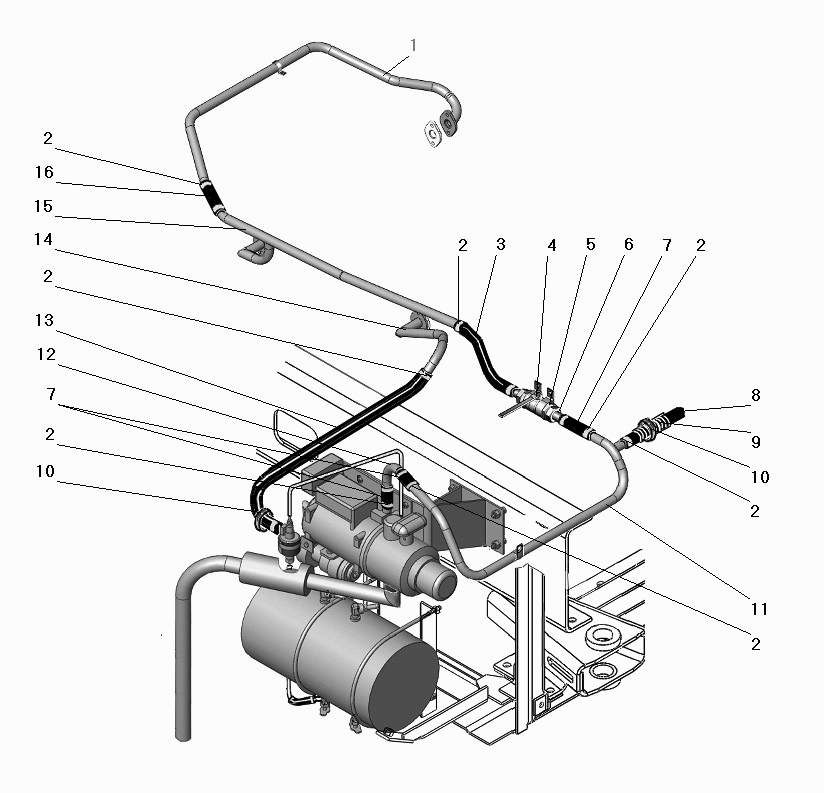 1
2
16
15
14
2
13
12
7
2
10
2
3
4
5
6
7
2
8
9
10
2
11
2