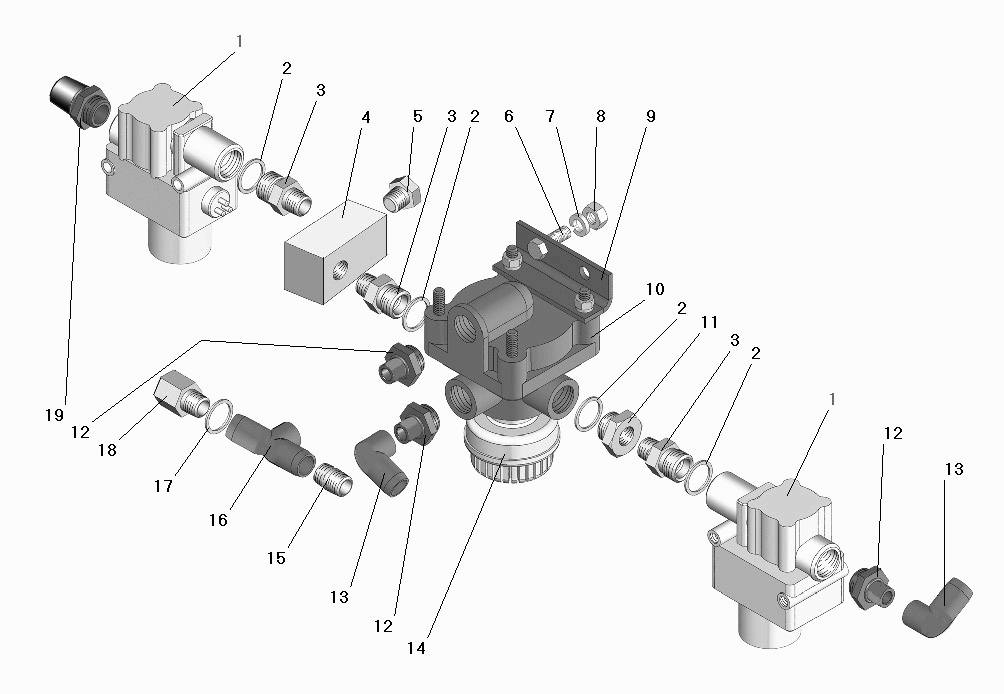 1
2
3
4
5
3
2
6
7
8
9
10
2
11
3
2
1
12
13
19
12
18
17
16
15
13
12
14