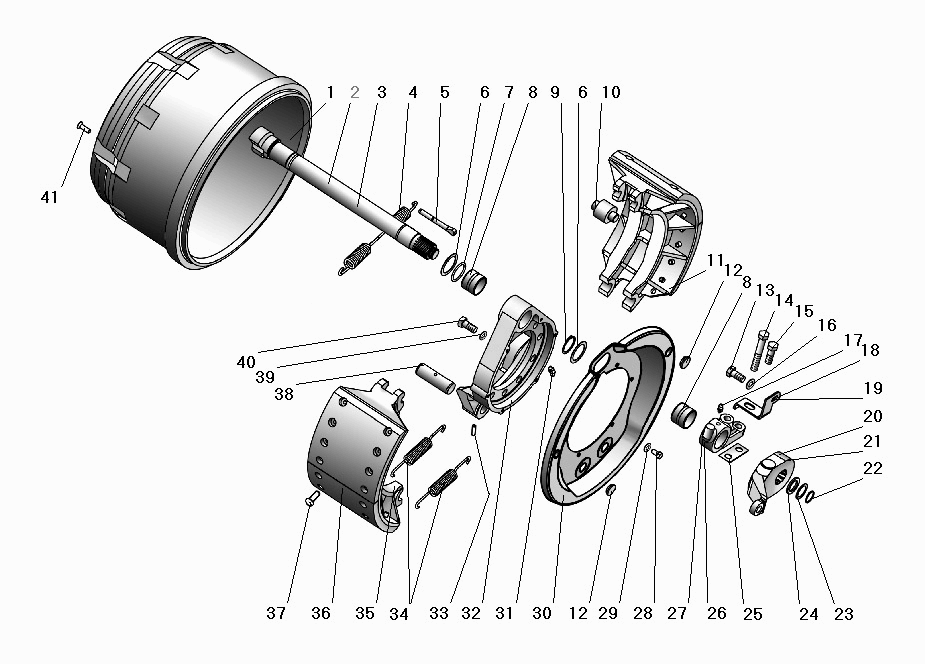 1 2 3 4 5 6 7 8 9 6 10
41
11 12 8 13 14 15 16 17 18 19 20 21 22
40 39 38
37 36 35 34 33 32 31 30 12 29 28 27 26 25 24 23