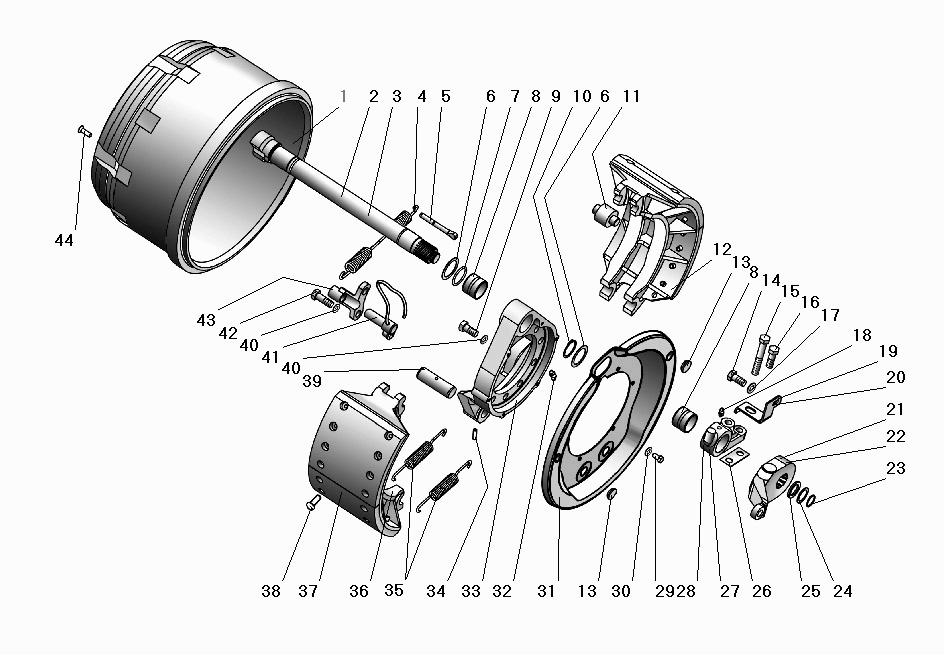 1 2 3 4 5 6 7 8 9 10 6 11
44
12 13 8 14 15 16 17
18 19 20 21 22 23
43 42 40 41 40 39
38 37 36 35 34 33 32 31 13 30 29 28 27 26 25 24