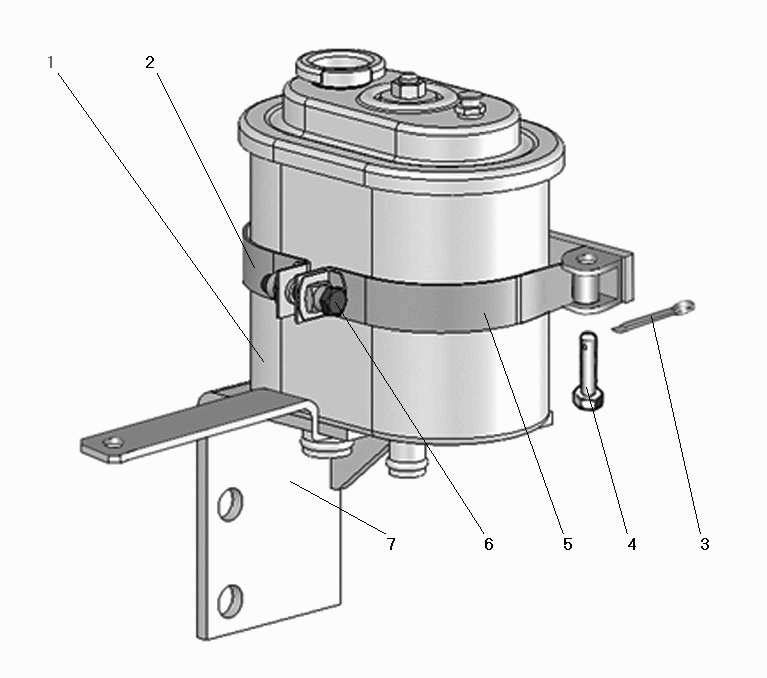 1
2
7
6
5
4
3