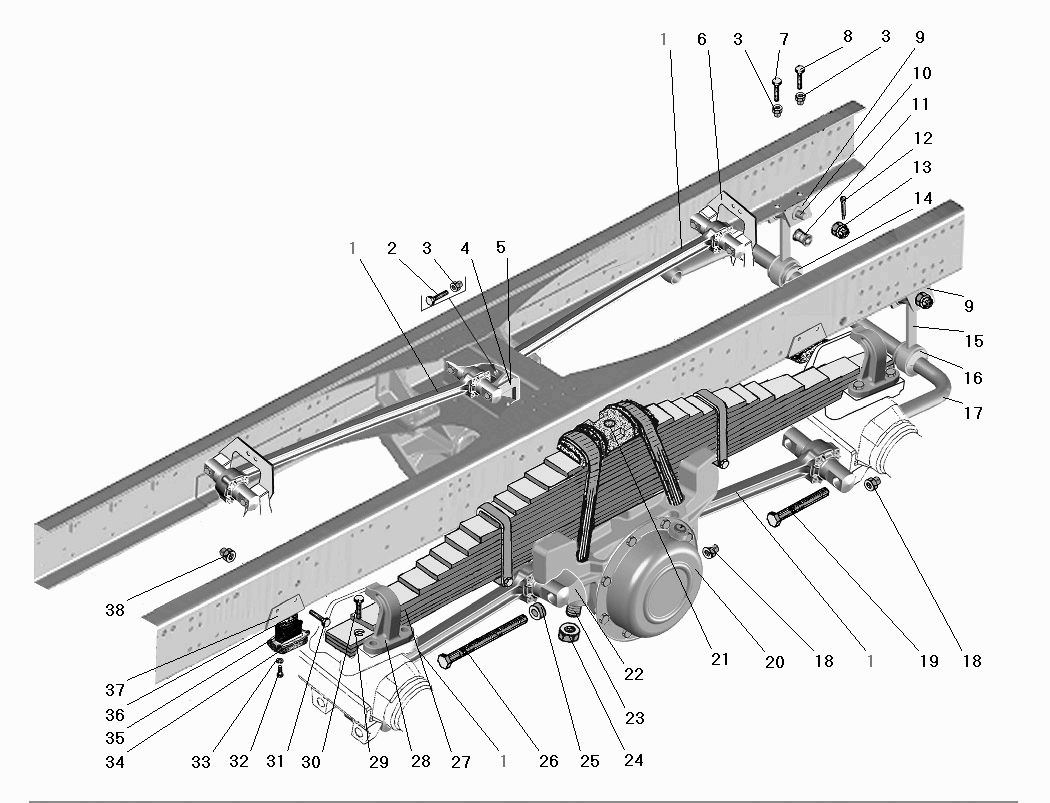 1 6 3 7 8 3 9
10
11
12
13
14
1 2 3 4 5
9
15
16
17
38
37
36
35
34 33 32 31 30 29 28 27 1 26 25 24
23
22
21 20 18 1 19 18