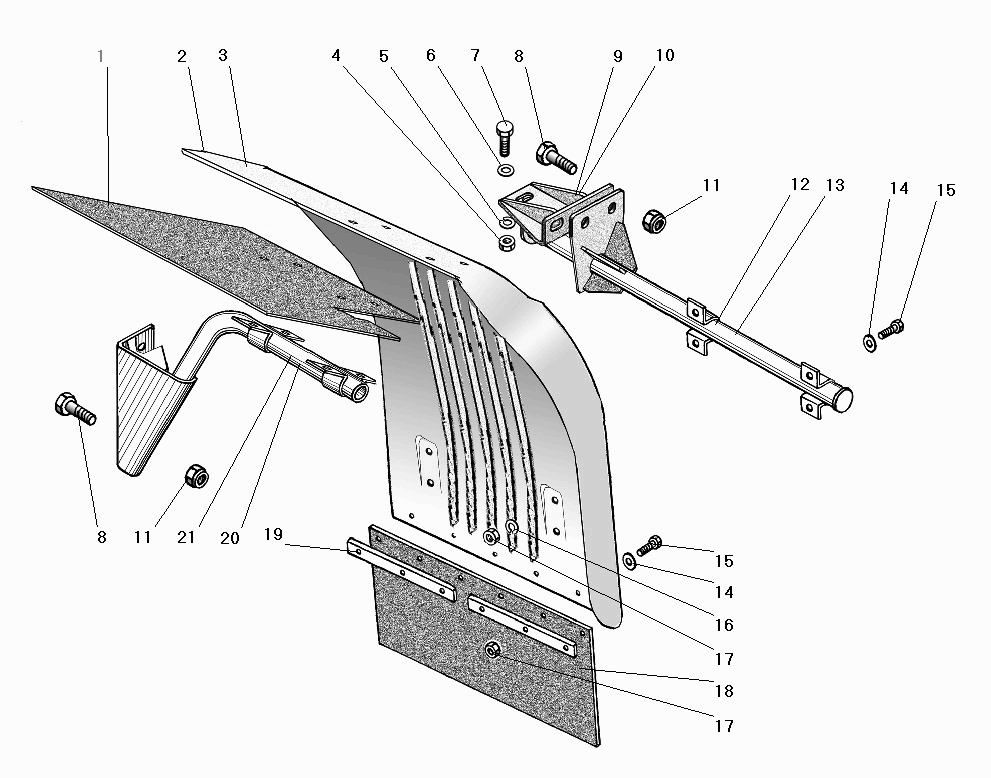 1 2 3 4 5 6 7 8 9 10
11 12 13 14 15
8 11 21 20 19
15
14
16
17
18
17