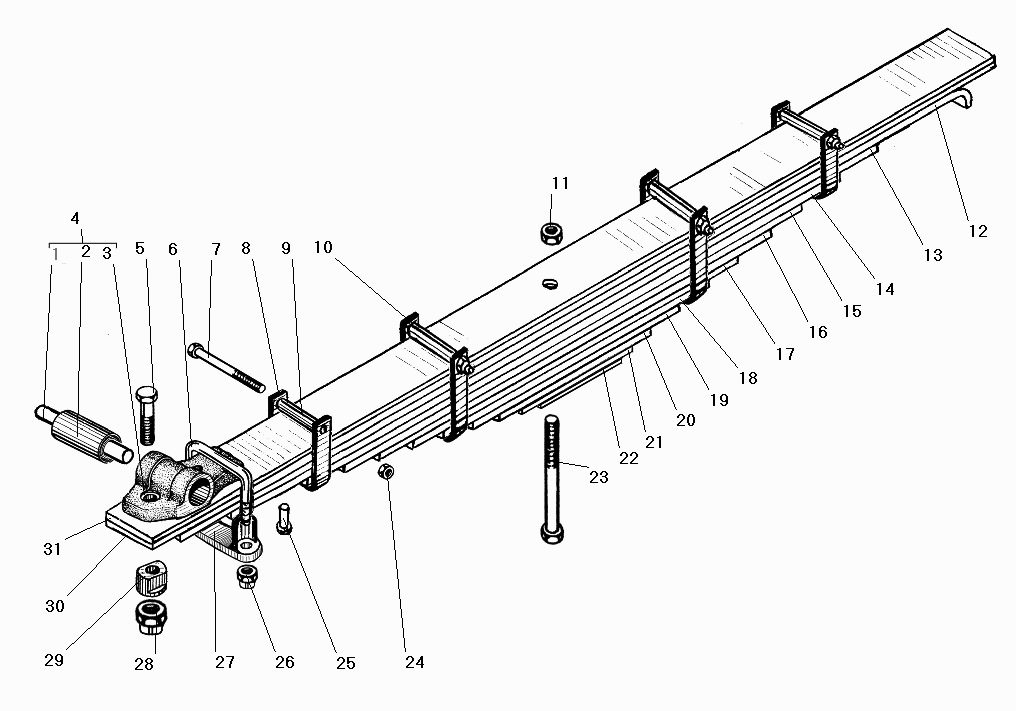 4
1 2 3
5
6
7
8
9
10
11
12
13
14
15
16
17
18
19
20
21
22
23
24
25
26
27
28
29
30
31