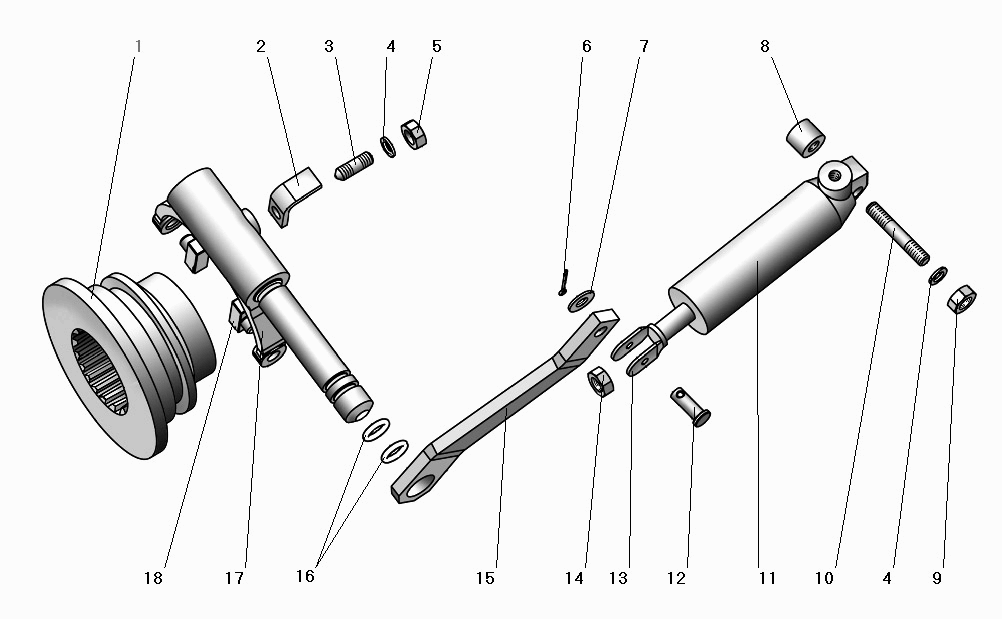 1 2 3 4 5 6 7 8

18 17 16 15 14 13 12 11 10 4 9