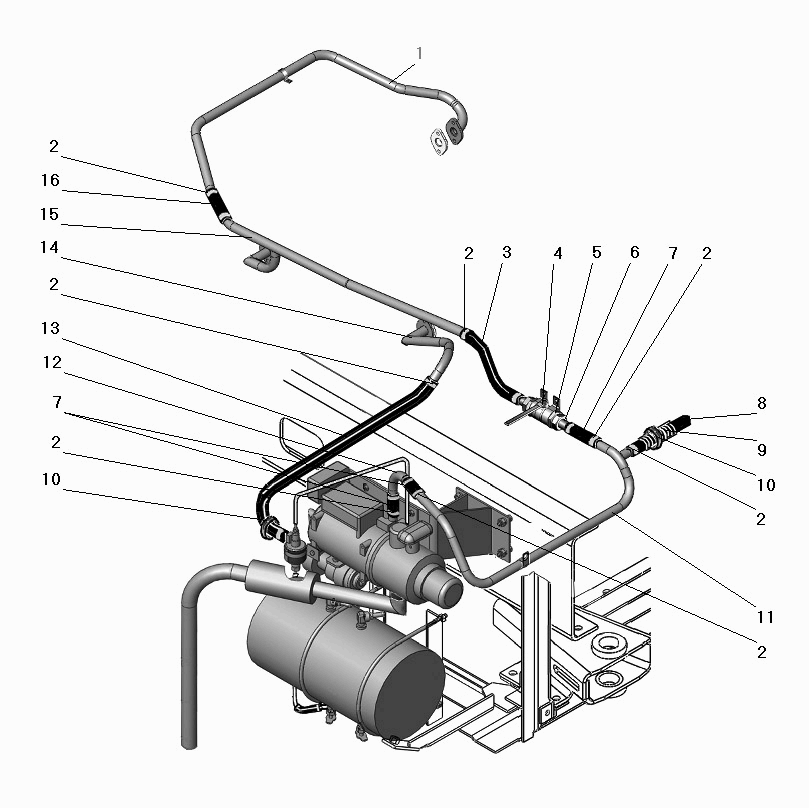 1
2
16
15
14
2
13
12
7
2
10
2
3
4
5
6
7
2
8
9
10
2
11
2