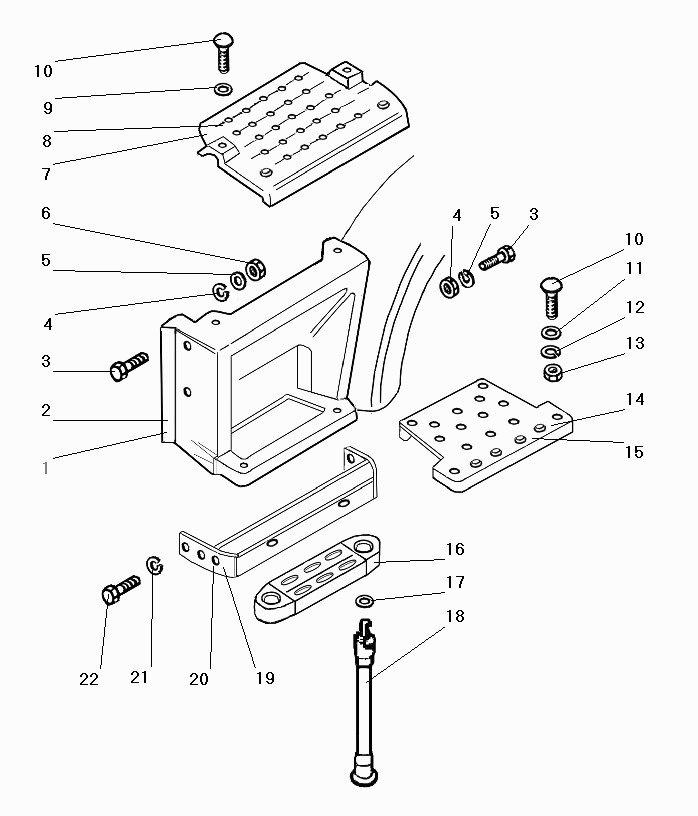 10
9
8
7
6
5
4
3
2
1
4
5
3
10
11
12
13
14
15
16
17
18
22
21
20
19