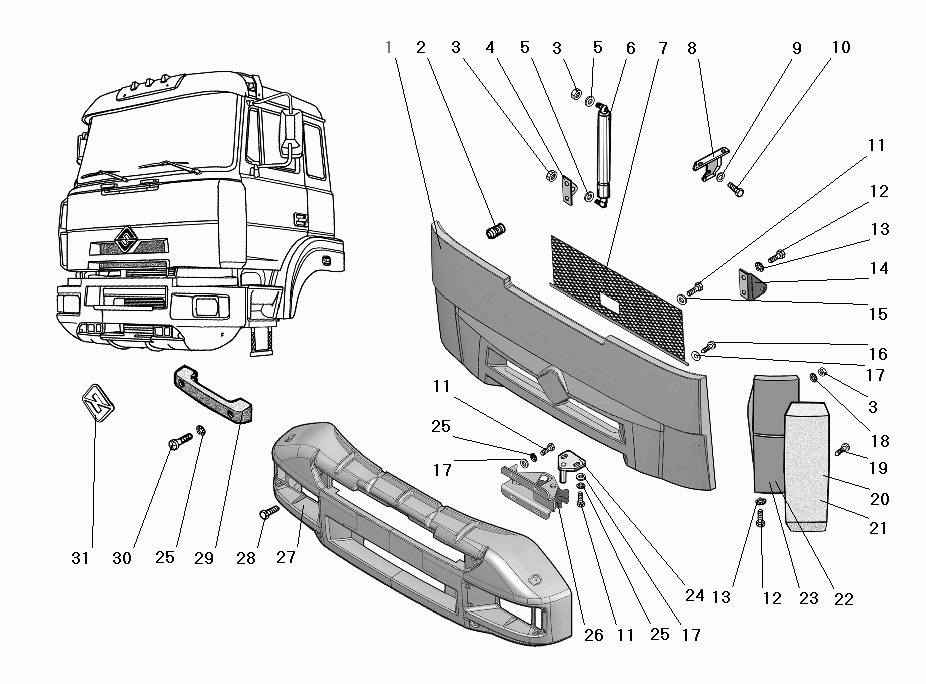 1 2 3 4 5 3 5 6 7 8 9 10
11
12
13
14
15
16
17
3
18
19
20
21
11
25
17
31 30 25 29 28 27
26 11 25 17 24 13 12 23 22