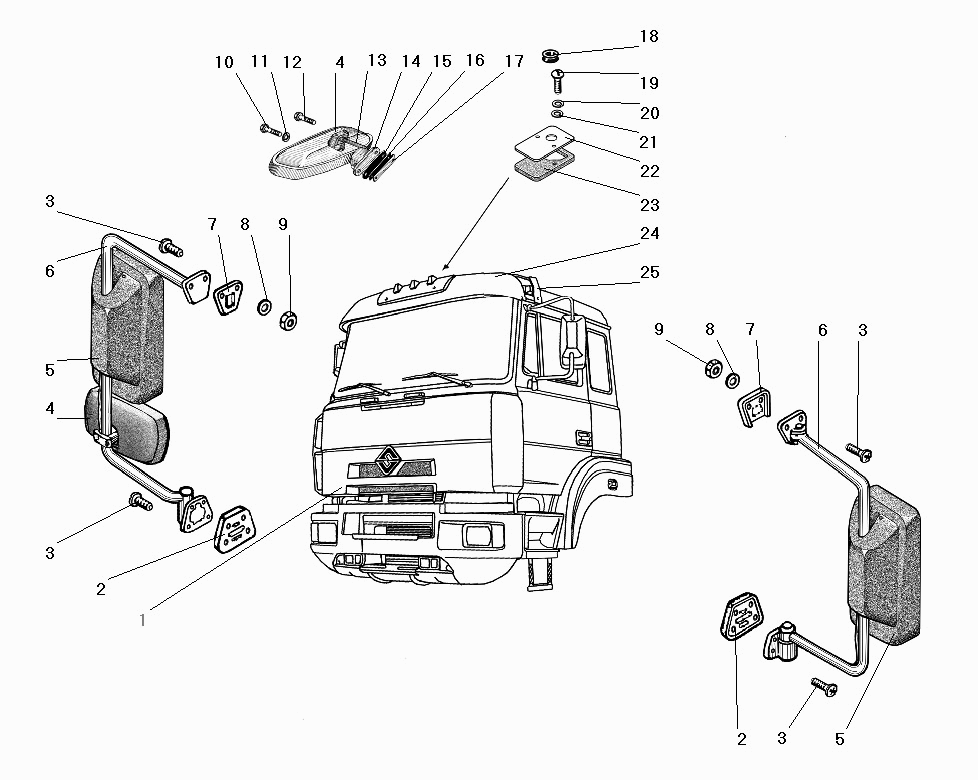 10 11 12 4 13 14 15 16 17 18 19 20 21 22 23 24 25
3 6 7 8 9 5 4 3 2 1
9 8 7 6 3
2 3 5