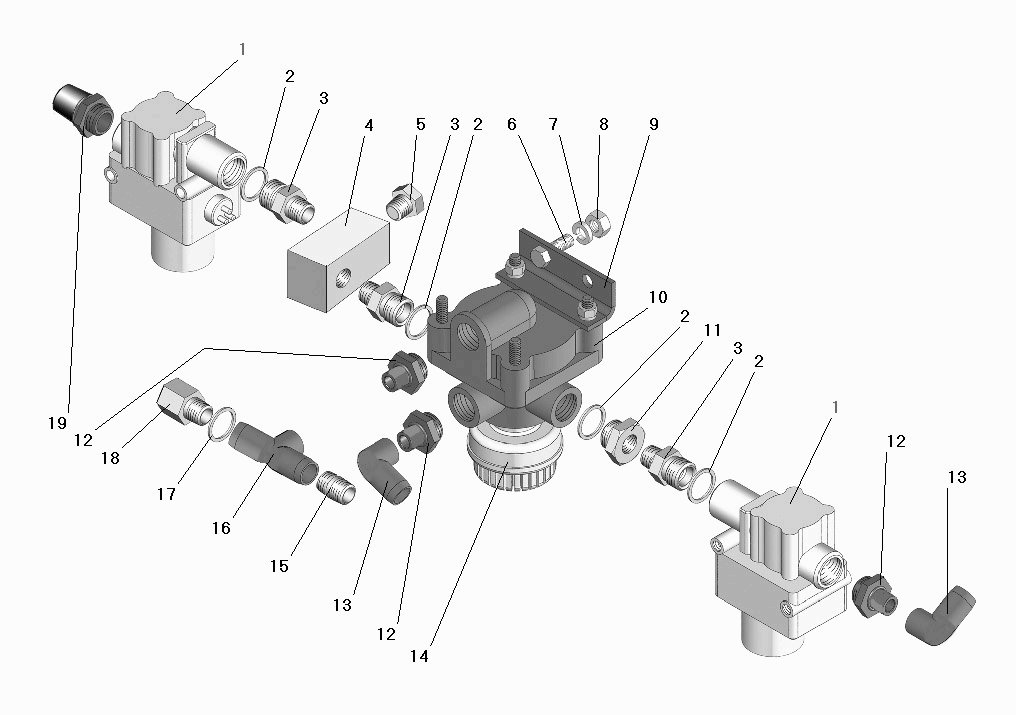 1
2
3
4
5
3
2
6
7
8
9
10
2
11
3
2
1
12
13
19
12
18
17
16
15
13
12
14