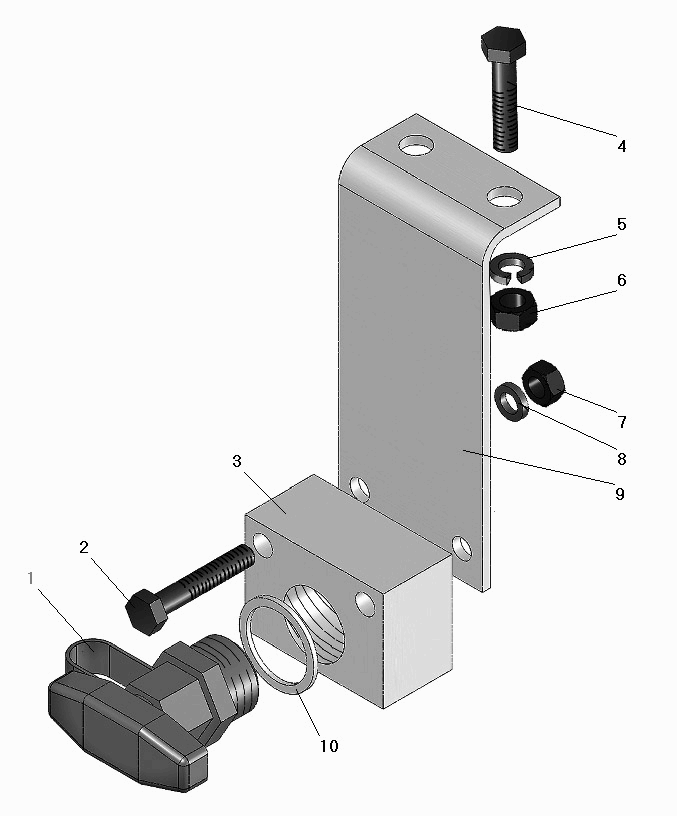 4
5
6
7
8
9
3
2
1
10