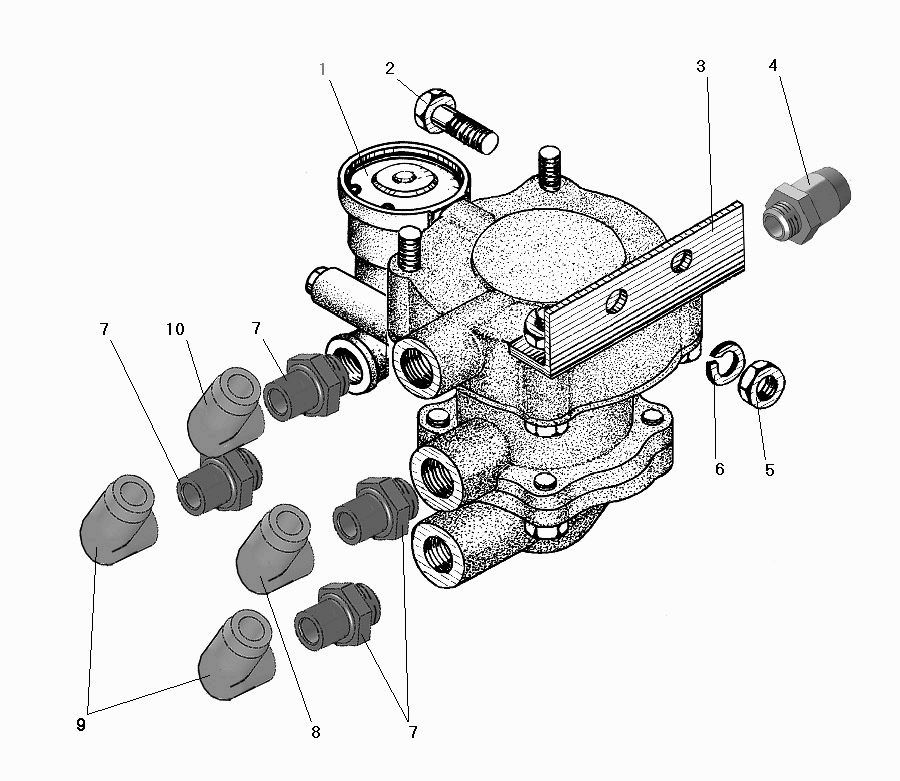 1
2
3
4
7
10
7
6
5
9
8
7