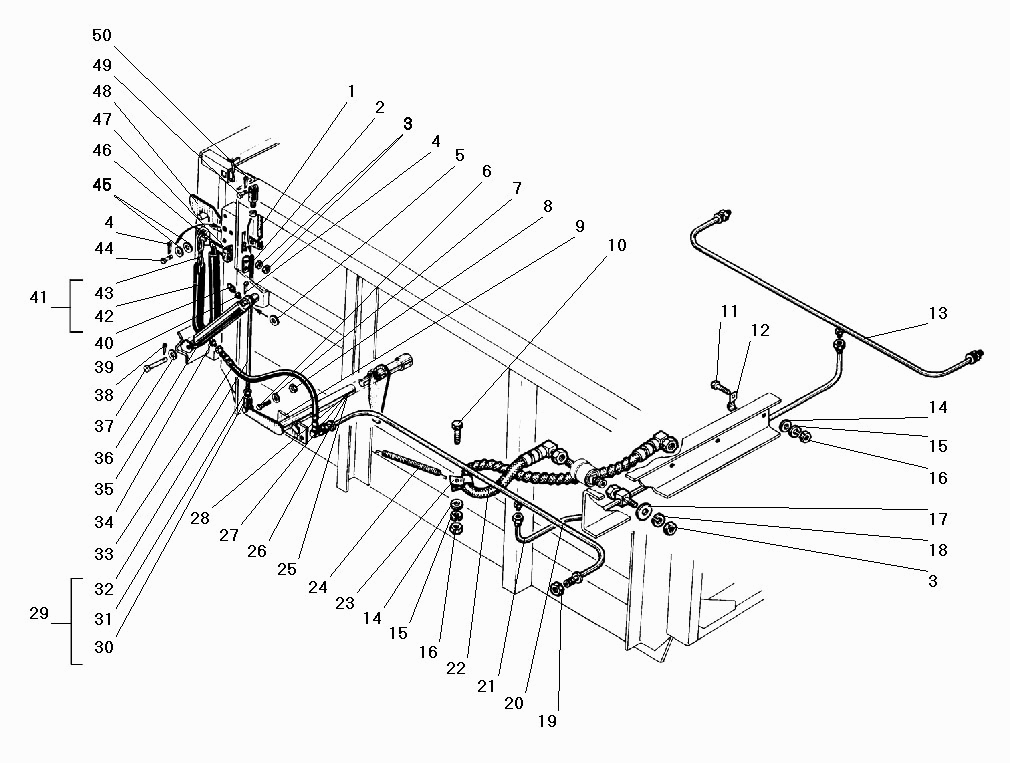 50
49
48
47
46
45
4
44
41
43
42
40
39
38
37
36
35
34
33
29
32
31
30
1
2
3
4
5
6
7
8
9
10
11
12
13
14
15
16
17
18
3
28
27
26
25
24
23
14
15
16
22
21
20
19