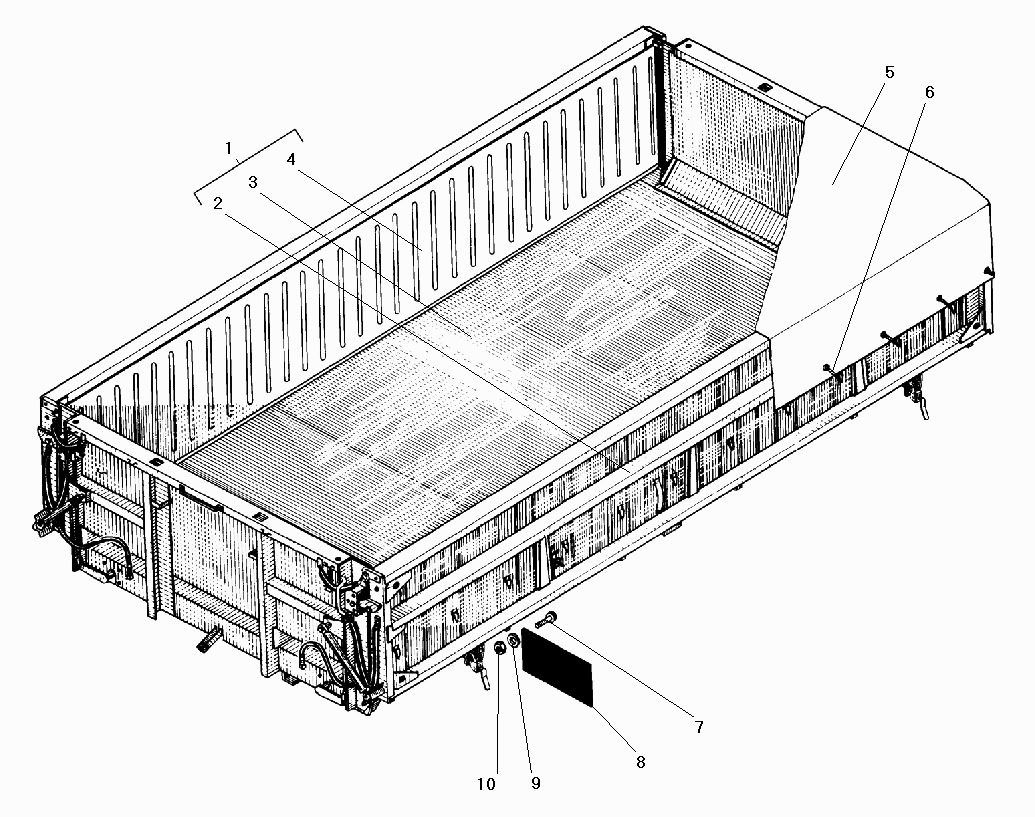 1
2
3
4
5
6
7
8
9
10