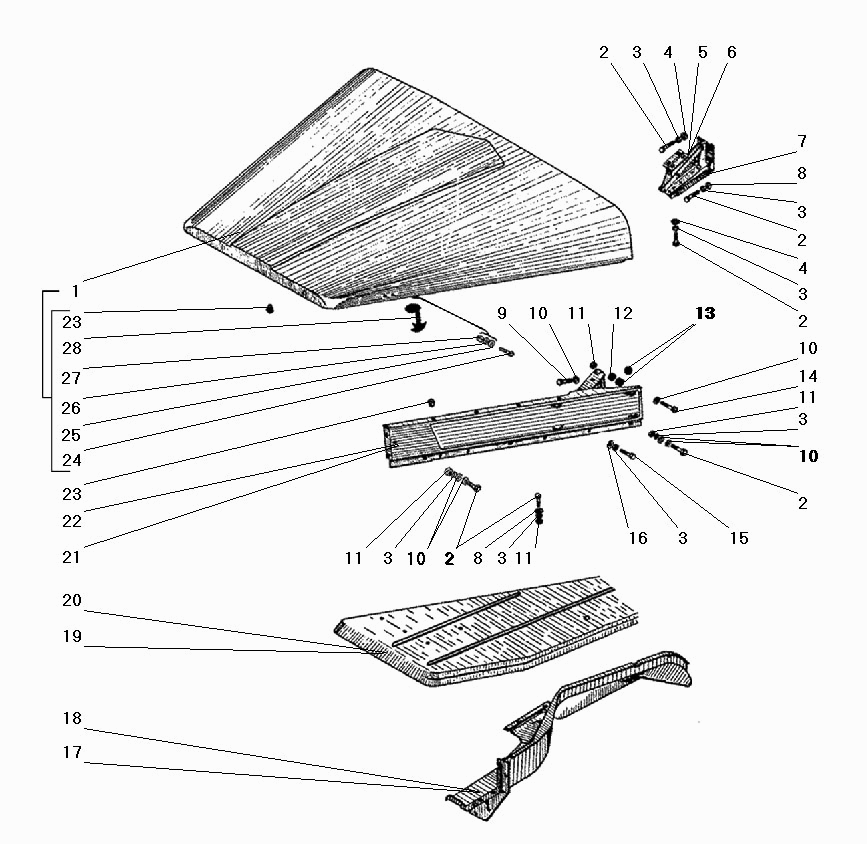 2 3 4 5 6
7
8
3
2
4
3
2
1
23
28
27
26
25
24
23
22
21
9 10 11 12 13
10
14
11
3
10
2
16 3 15
11 3 10 2 8 3 11
20
19
18
17