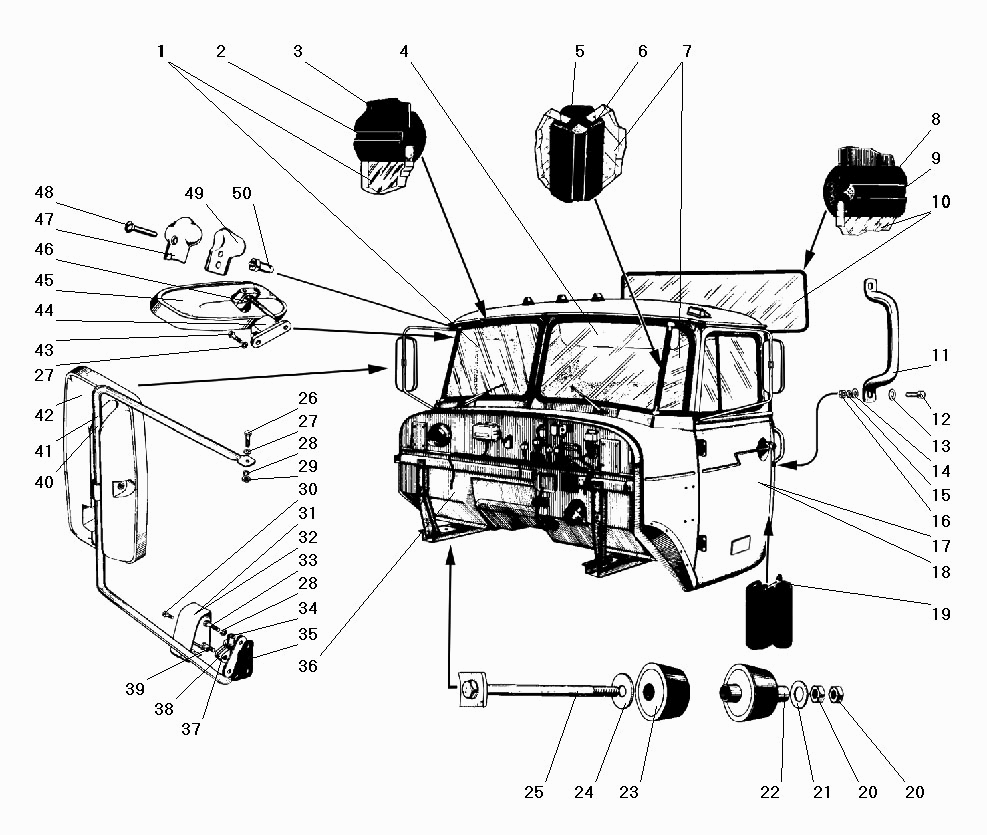 1 2 3 4 5 6 7 8 9 10 48 49 50 47 46 45 44 43 27 42 41 40 26 27 28 29 30 31 32 33 28 34 35 36 39 38 37 11 12 13 14 15 16 17 18 19 25 24 23 22 21 20 20