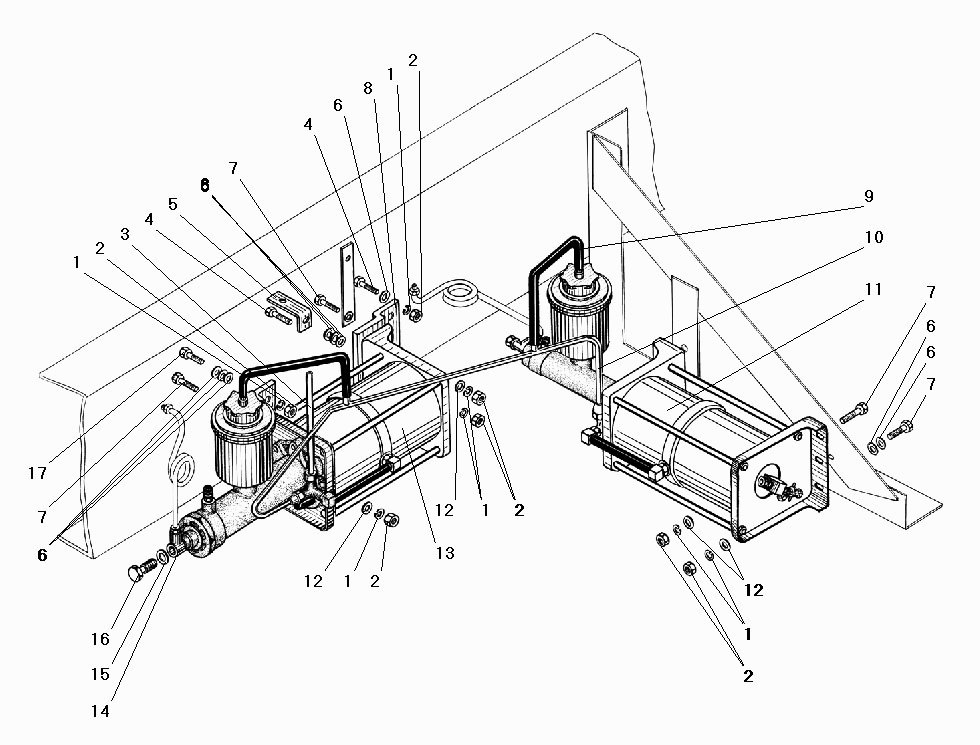 2
1
8
6
4
7
6
5
4
3
2
1
9
10
11
7
6
6
7
17
7
6
12
1
2
13
12
1
2
12
1
2
16
15
14