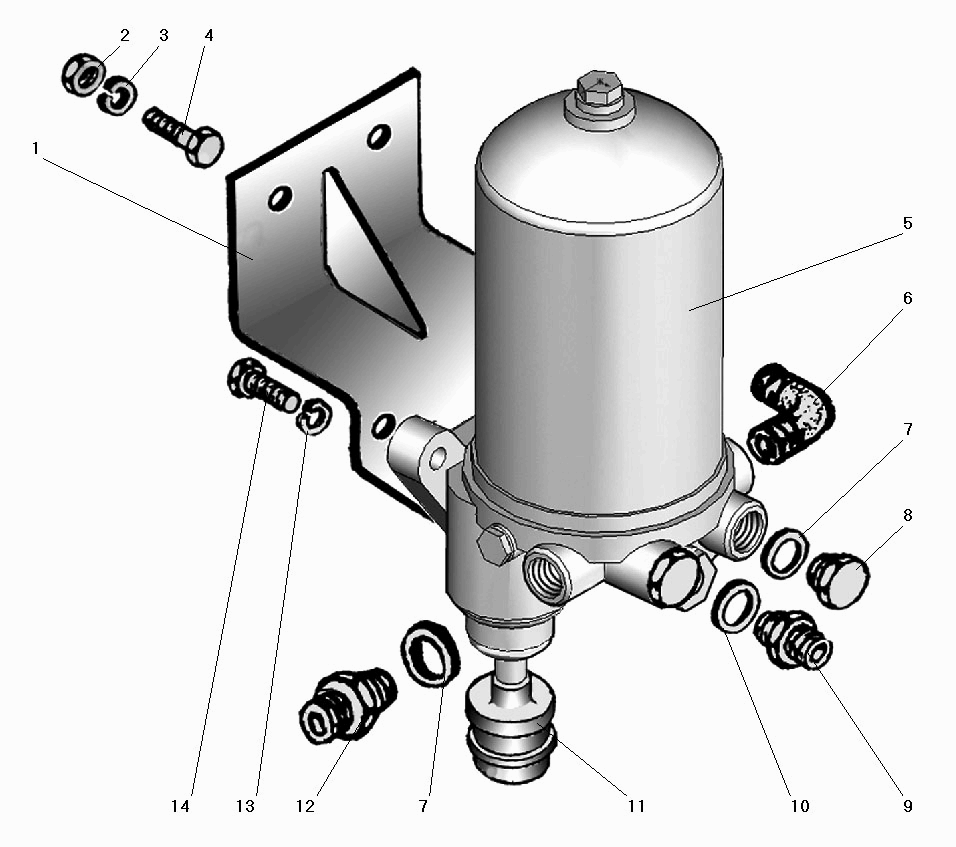 2 3 4

1

5

6

7

8

14 13 12 7 11 10 9