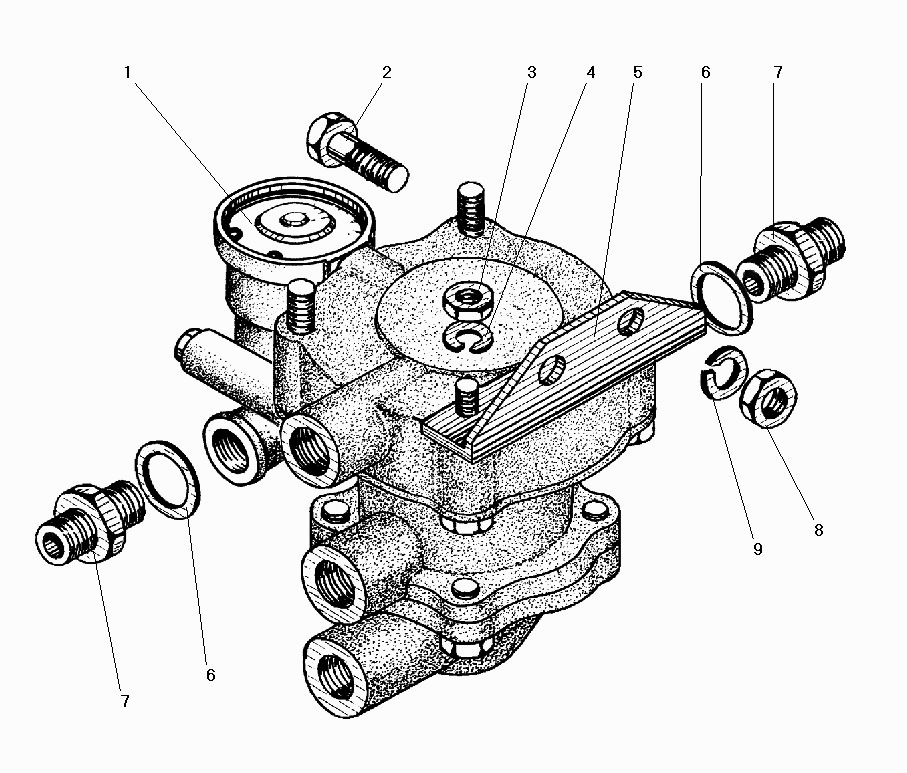 1
2
3
4
5
6
7
9
8
7
6