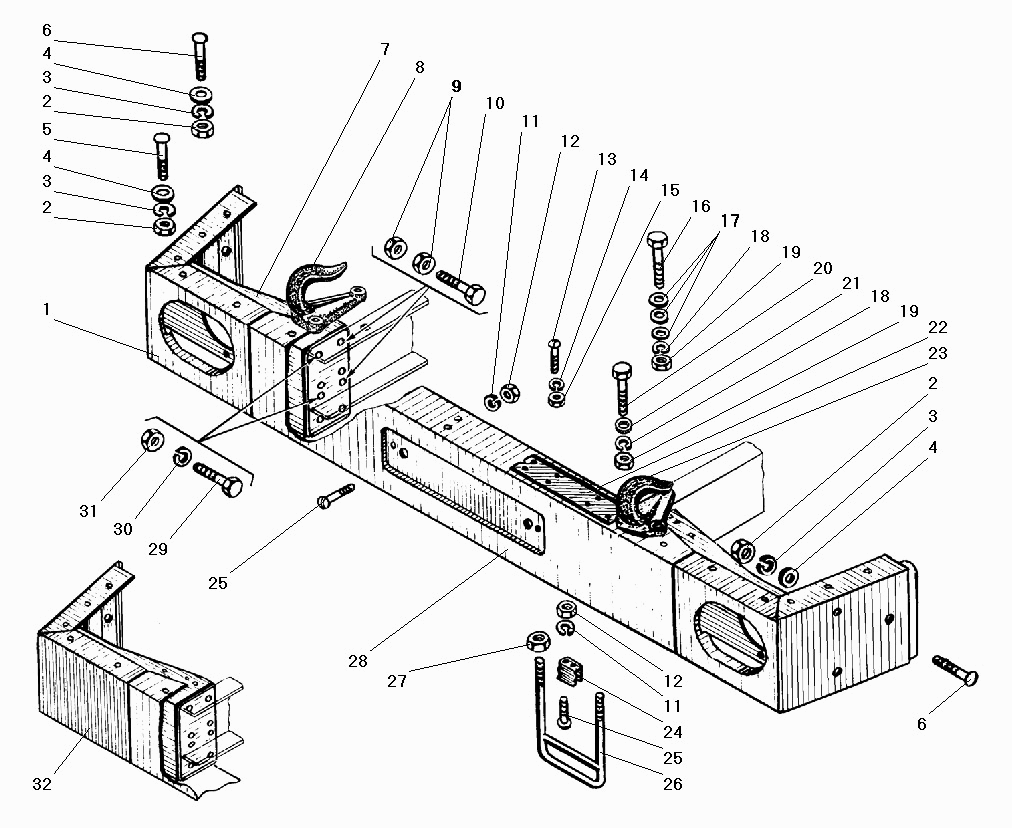 6
4
3
2
5
4
3
2
1
7
8
9
10
11
12
13
14
15
16
17
18
19
20
21
18
19
22
23
2
3
4
31
30
29
25
28
27
12
11
24
25
26
6
32