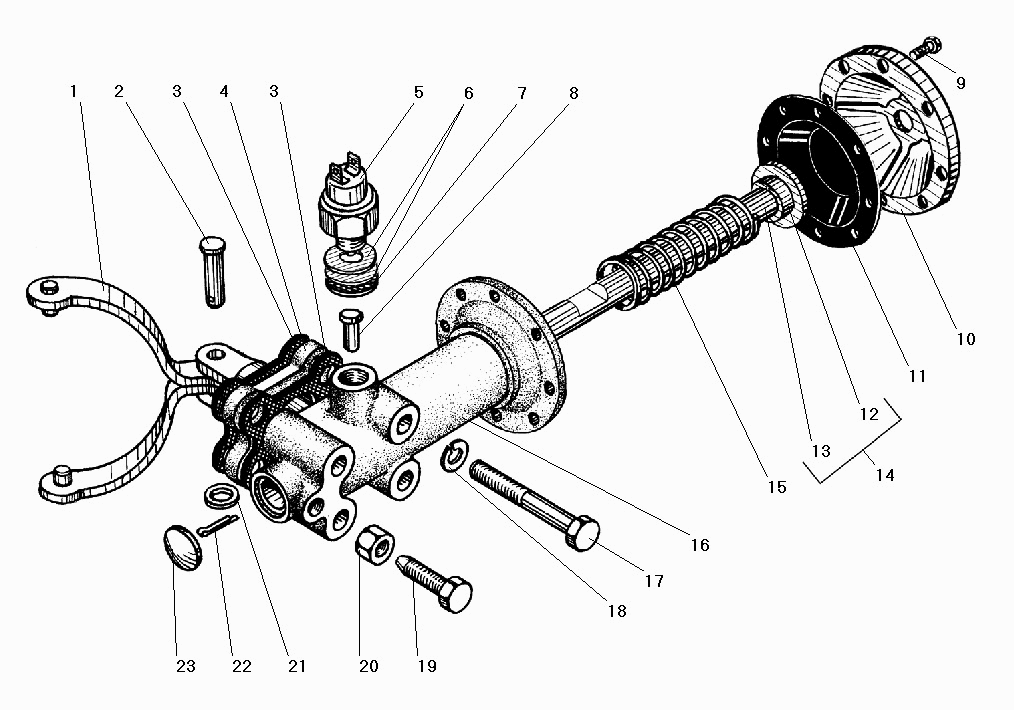 1
2
3
4
3
5
6
7
8
9
10
11
12
13
14
15
16
17
18
19
20
21
22
23