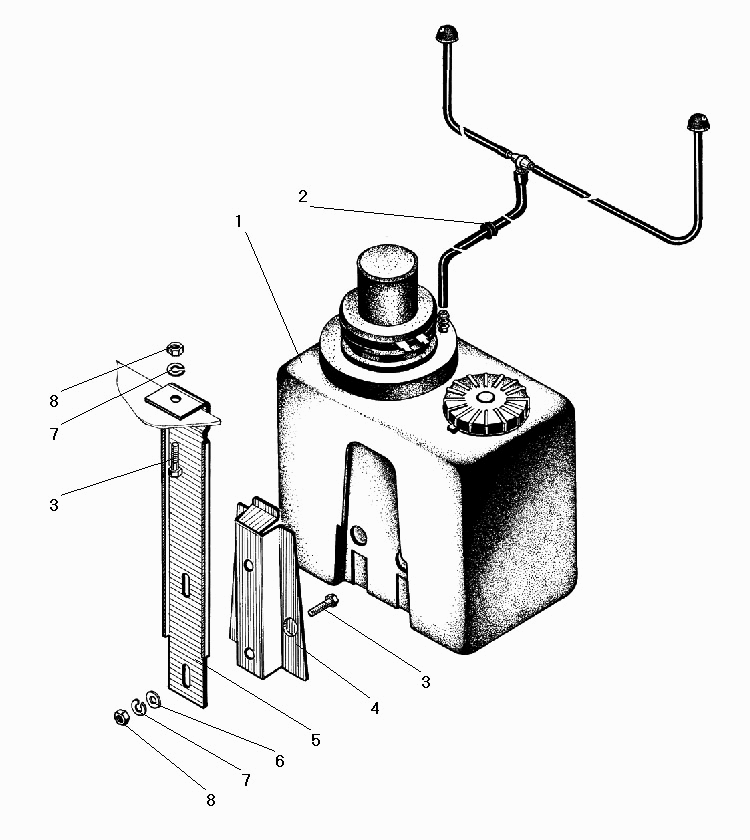 2
1
8
7
3
3
4
5
6
7
8