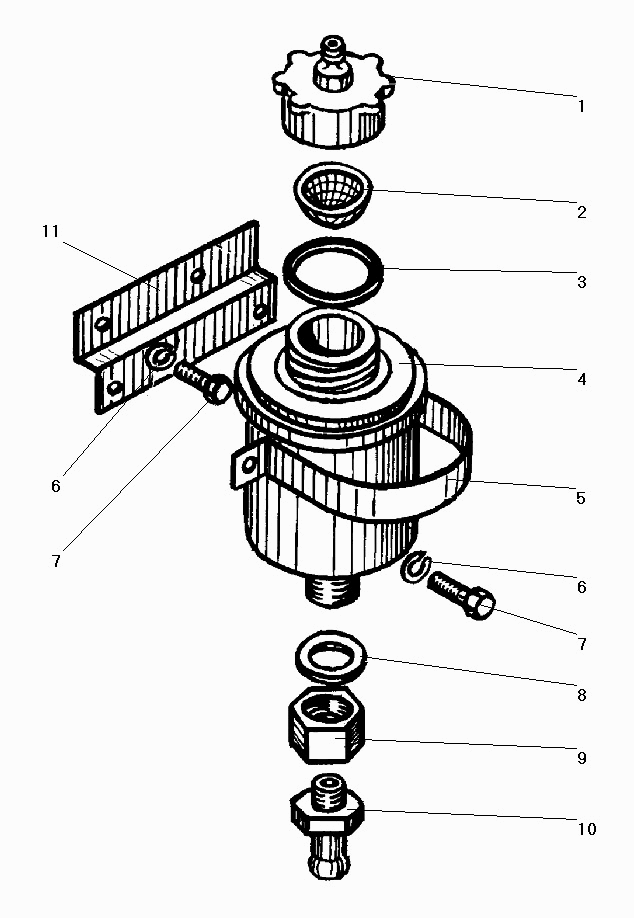 1
2
11
3
4
6
5
7
6
7
8
9
10