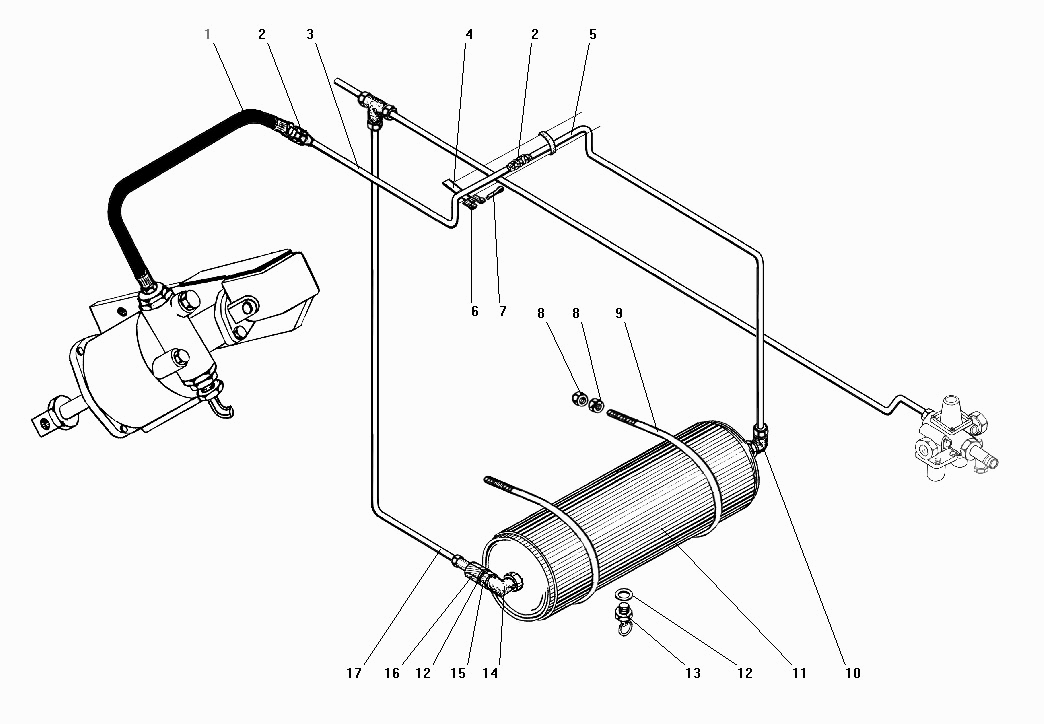 1
2
3
4
2
5
6
7
8
8
9
17
16
12
15
14
13
12
11
10