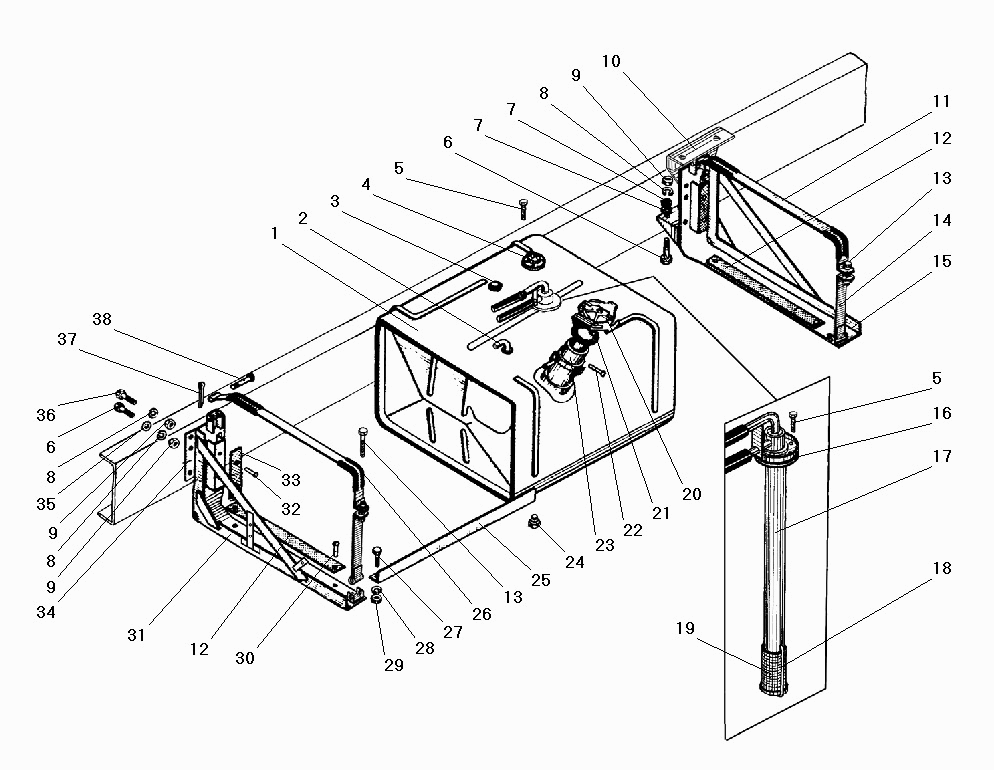 10
9
8
7
7
6
5
4
3
2
1
11
12
13
14
15
38
37
36
6
8
35
9
8
9
34
33
32
31
12
30
29
28
27
26
13
25
24
23
22
21
20
5
16
17
18
19