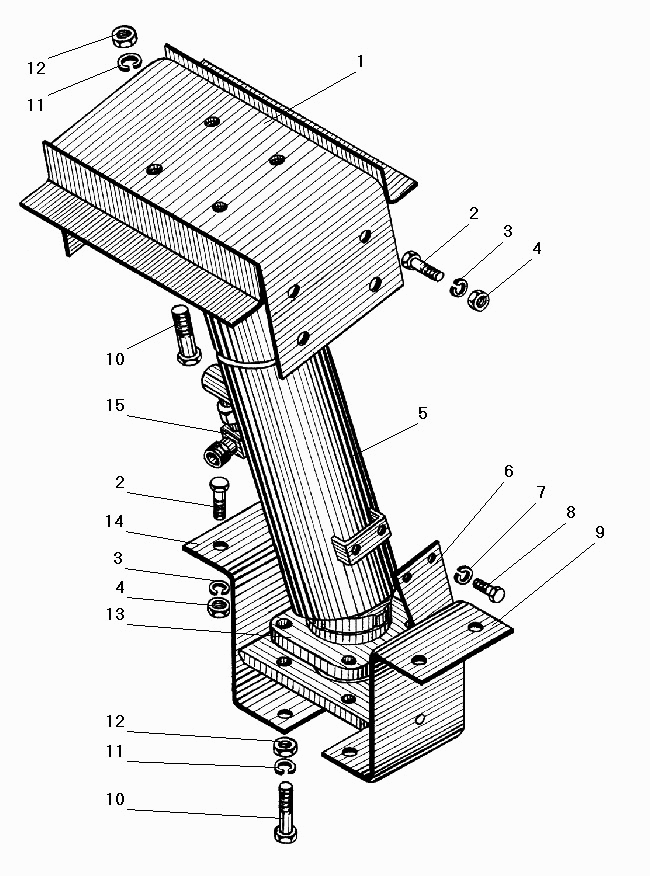 12
11
1
2
3
4
10
15
5
2
6
7
8
9
14
3
4
13
12
11
10