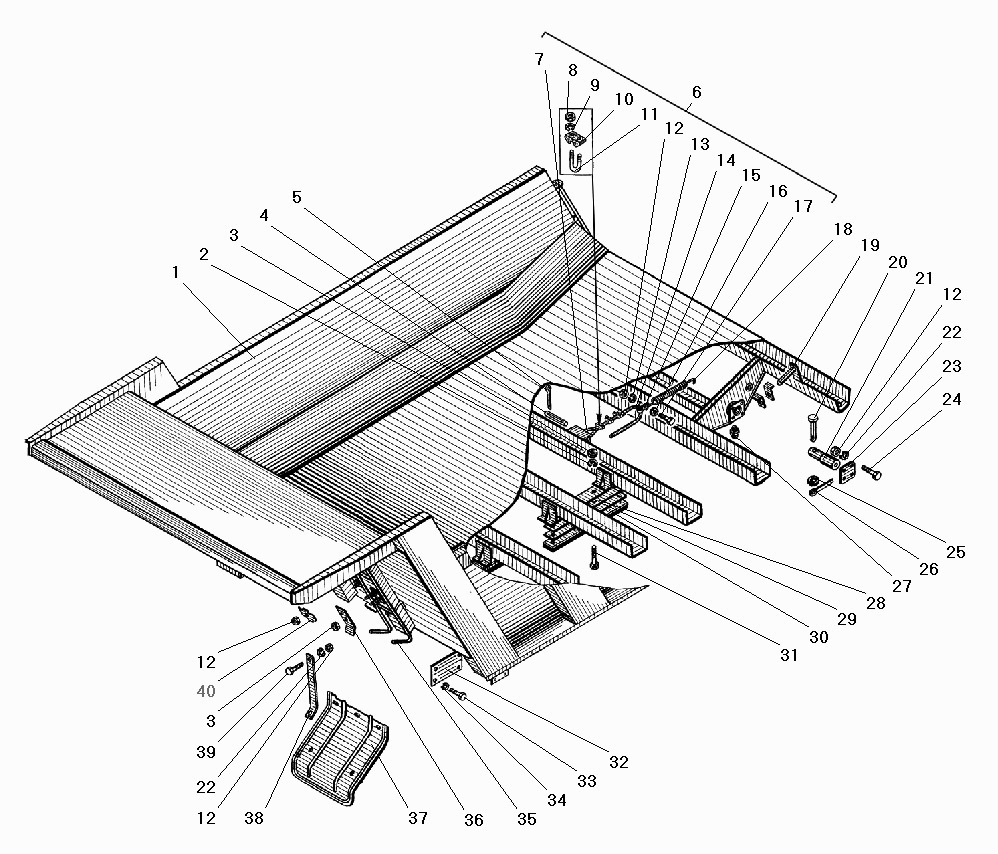 7 8 9 10 11 6 12 13 14 15 16 17 18 19 20 21 12 22 23 24 5 4 3 2 1 25 26 27 28 29 30 31 12 40 3 39 22 12 38 37 36 35 34 33 32